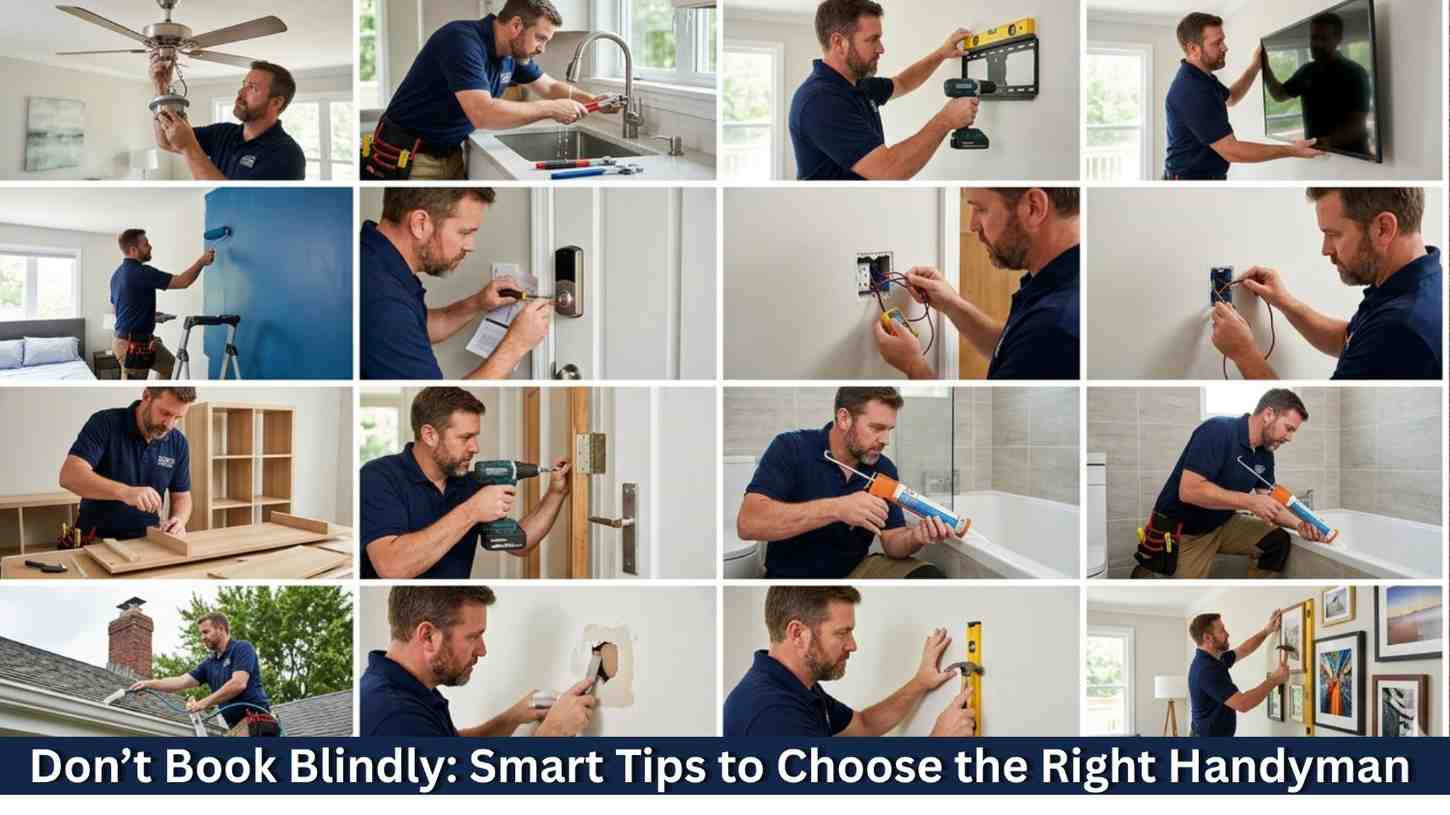 Don’t Book Blindly: Smart Tips to Choose the Right Handyman